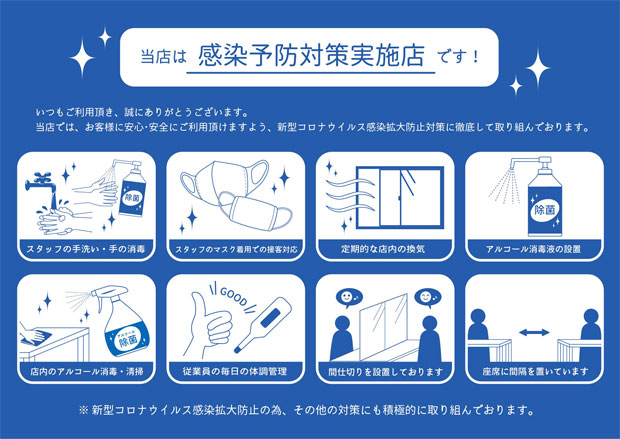 当店は 感染予防対策実施店 です！

いつもご利用頂き、誠にありがとうございます。
当店では、お客様に安心･安全にご利用頂けますよう、新型コロナウイルス感染拡大防止対策に徹底して取り組んでおります。

除菌

スタッフの手洗い・手の消毒

スタッフのマスク着用での接客対応

定期的な店内の換気

除菌

アルコール消毒液の設置

アルコール
除菌

店内のアルコール消毒・清掃

GOOD

従業員の毎日の体調管理

間仕切りを設置しております

座席に間隔を置いています

※ 新型コロナウイルス感染拡大防止の為、その他の対策にも積極的に取り組んでおります。